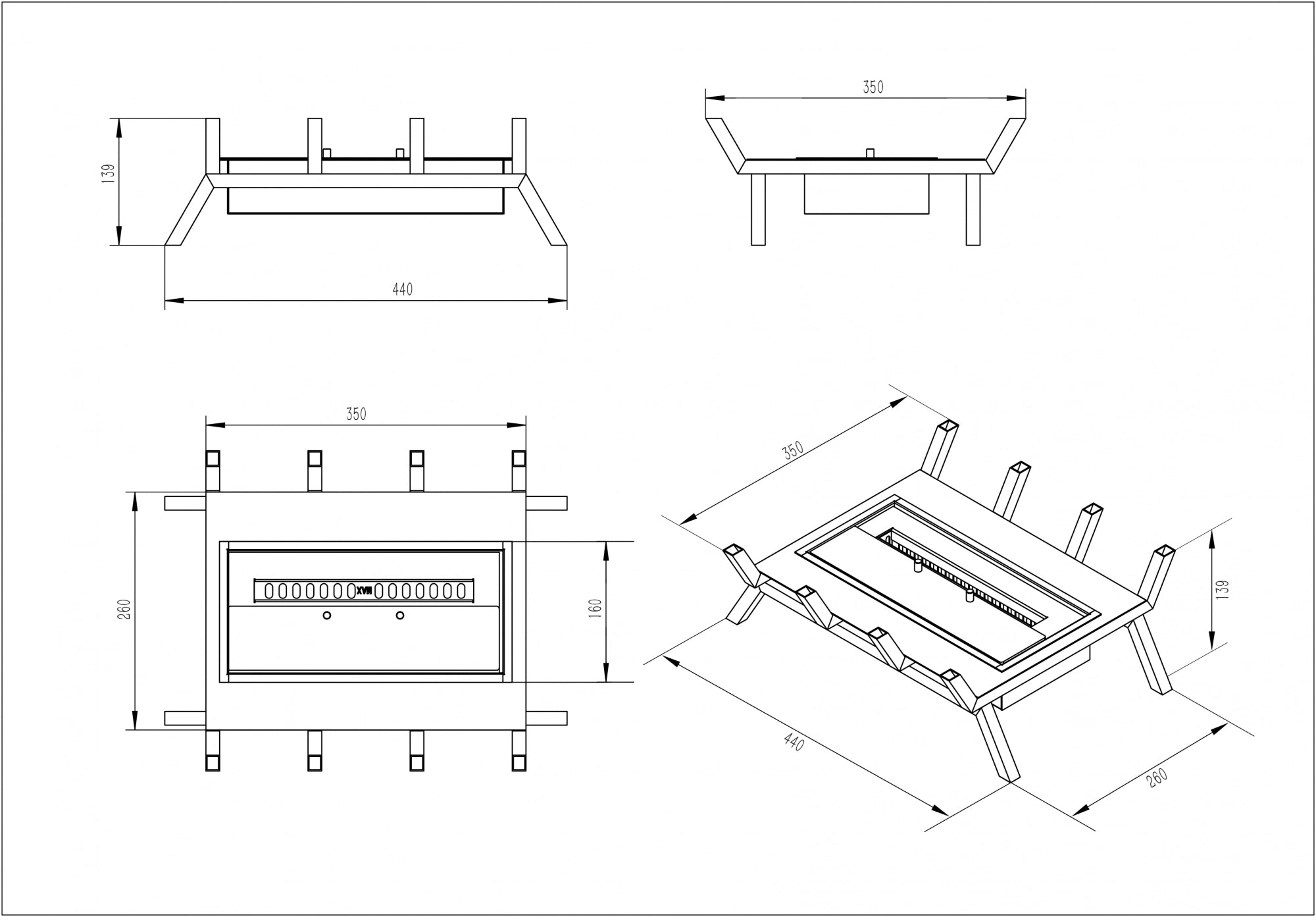 139

440

350

350

260

XVII

160

350

139

440

260