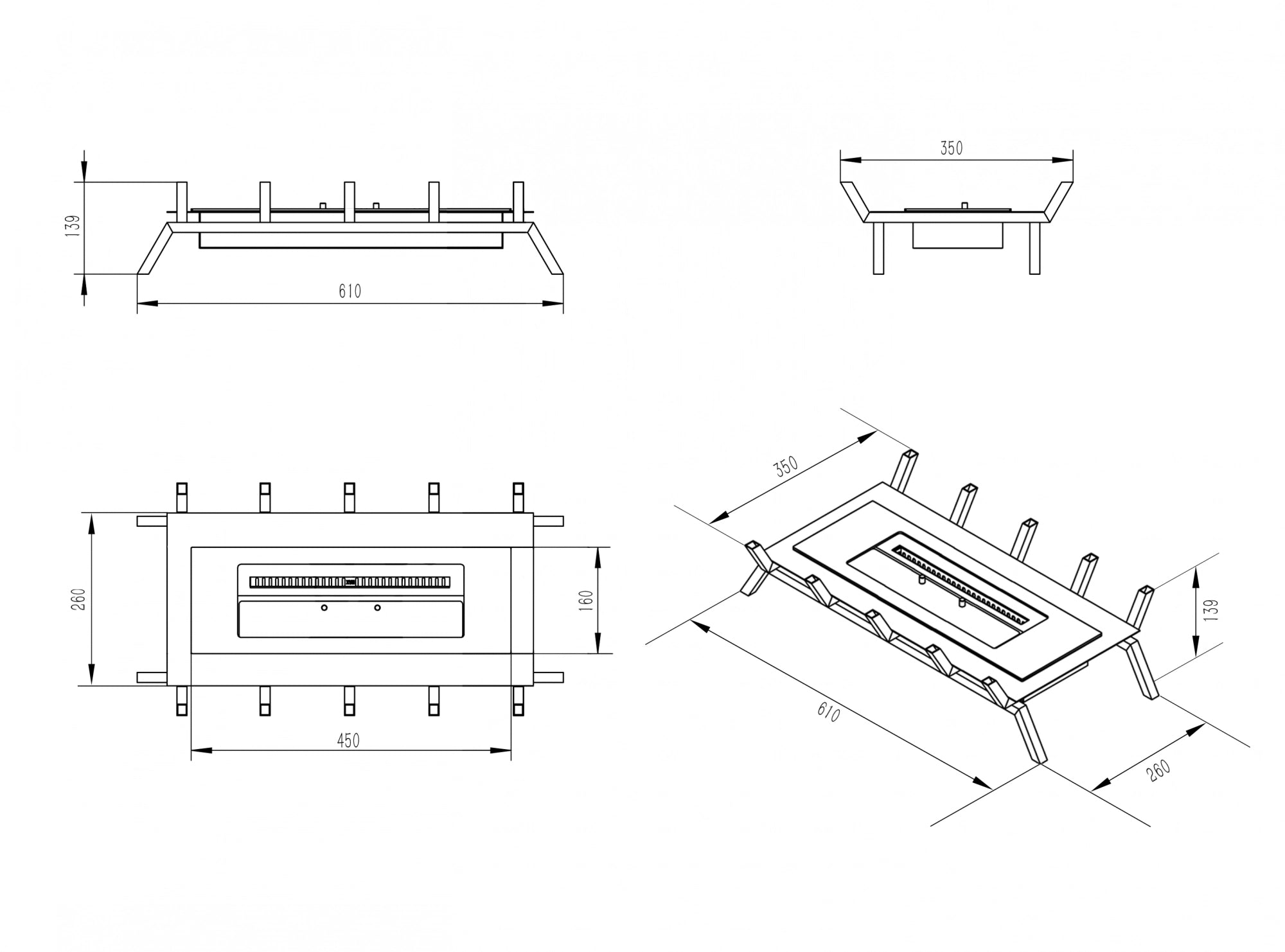 139

610

350

260

160

450

350

139

610

260